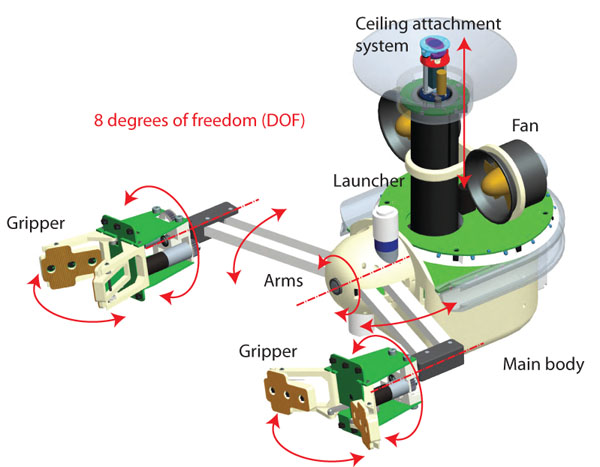 Ceiling attachment system

8 degrees of freedom (DOF)

Fan

Launcher

Gripper

Arms

Gripper

Main body